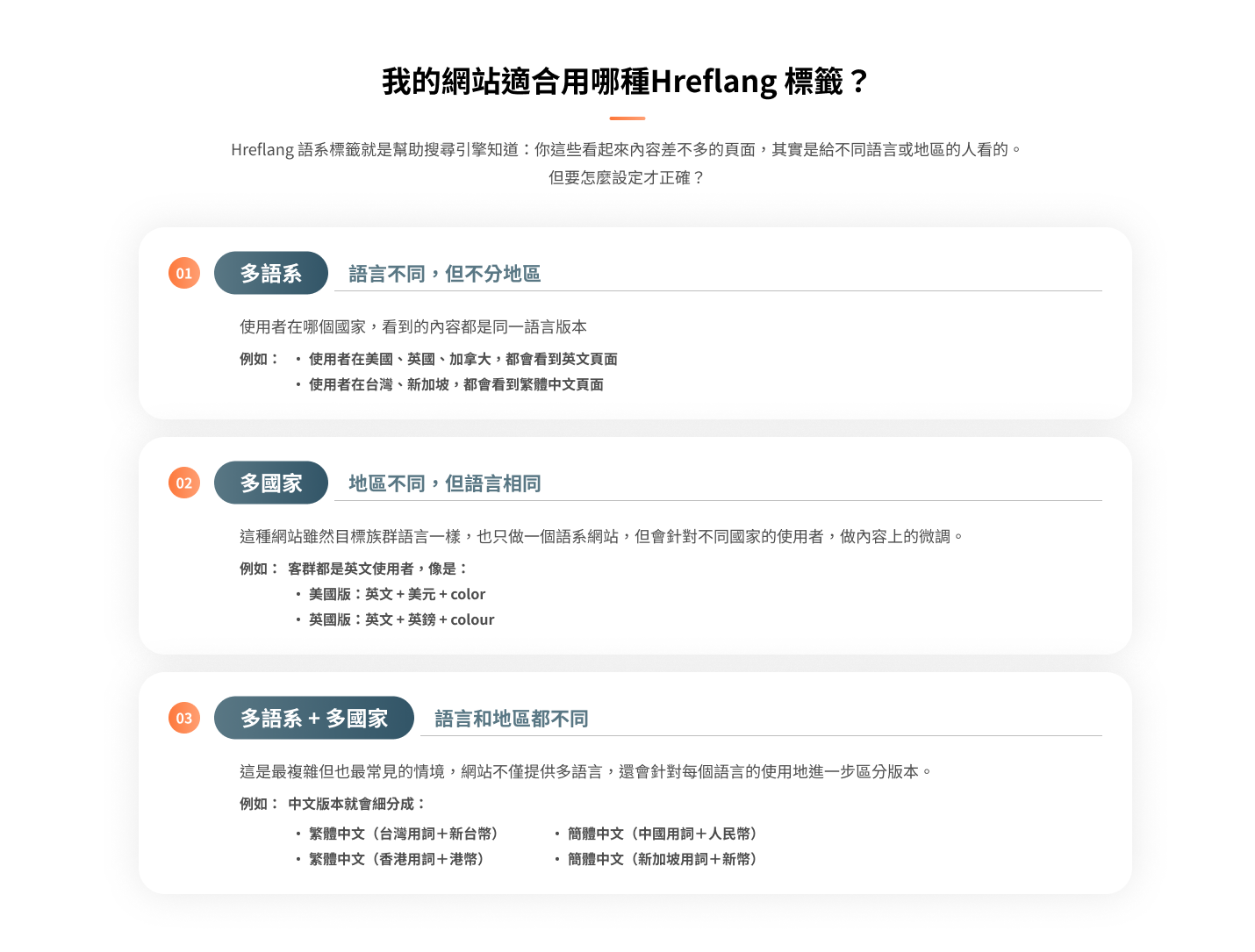 我的網站適合用哪種Hreflang 標籤？

Hreflang 語系標籤就是幫助搜尋引擎知道：你這些看起來內容差不多的頁面，其實是給不同語言或地區的人看的。
但要怎麼設定才正確？

01 多語系 語言不同，但不分地區

使用者在哪個國家，看到的內容都是同一語言版本

例如：
• 使用者在美國、英國、加拿大，都會看到英文頁面
• 使用者在台灣、新加坡，都會看到繁體中文頁面

02 多國家 地區不同，但語言相同

這種網站雖然目標族群語言一樣，也只做一個語系網站，但會針對不同國家的使用者，做內容上的微調。

例如： 客群都是英文使用者，像是：
• 美國版：英文 + 美元 + color
• 英國版：英文 + 英鎊 + colour

03 多語系 + 多國家 語言和地區都不同

這是最複雜但也最常見的情境，網站不僅提供多語言，還會針對每個語言的使用地進一步區分版本。

例如： 中文版本就會細分成：
• 繁體中文（台灣用詞＋新台幣）
• 繁體中文（香港用詞＋港幣）
• 簡體中文（中國用詞＋人民幣）
• 簡體中文（新加坡用詞＋新幣）